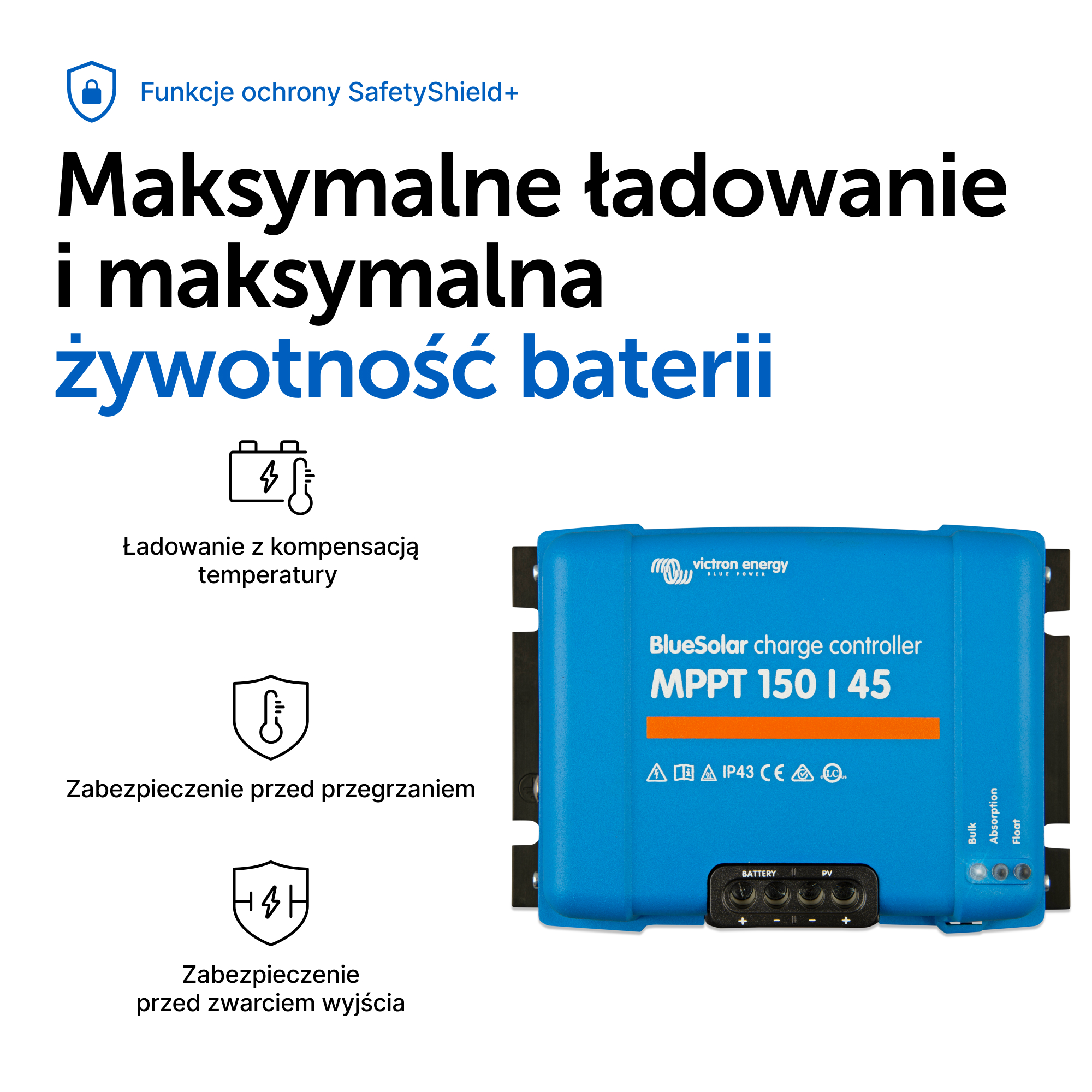 Funkcje ochrony SafetyShield+

Maksymalne ładowanie i maksymalna żywotność baterii

Ładowanie z kompensacją temperatury

Zabezpieczenie przed przegrzaniem

Zabezpieczenie przed zwarciem wyjścia

victron energy
BLUE POWER

BlueSolar charge controller
MPPT 150 | 45

IP43 CE

Bulk Absorption Float

BATTERY PV
+ - - +